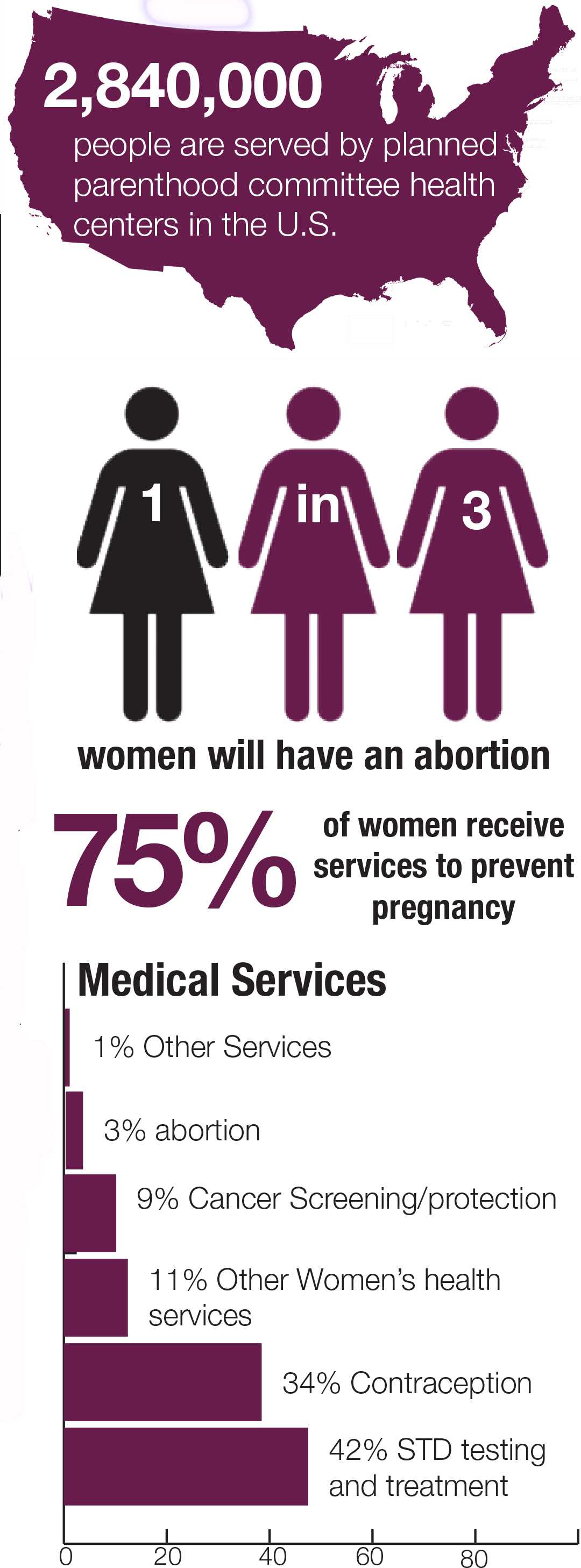 2,840,000
people are served by planned parenthood committee health centers in the U.S.

1 in 3

women will have an abortion

75% of women receive services to prevent pregnancy

Medical Services

1% Other Services

3% abortion

9% Cancer Screening/protection

11% Other Women's health services

34% Contraception

42% STD testing and treatment

0 20 40 60 80